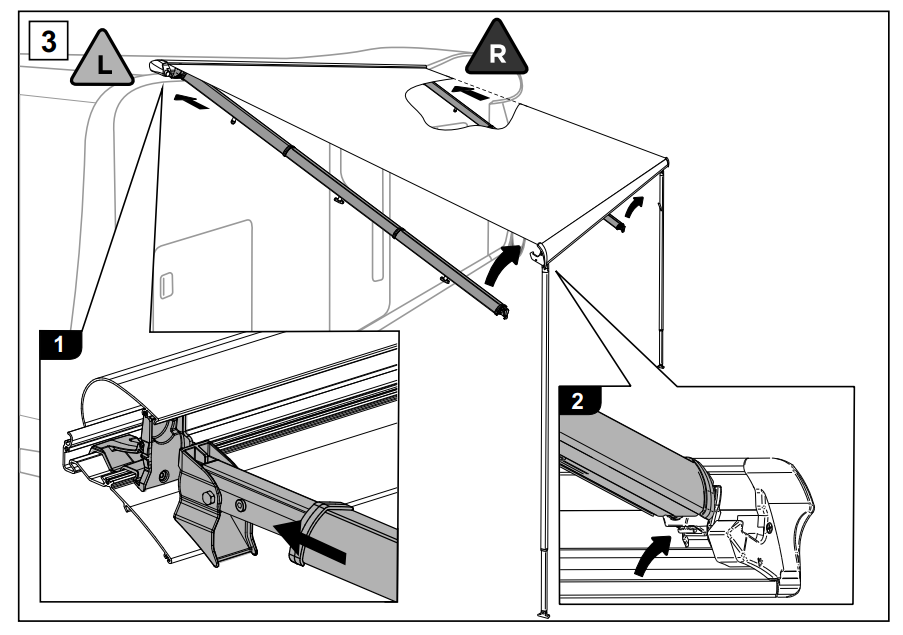 3
L
R
1
2